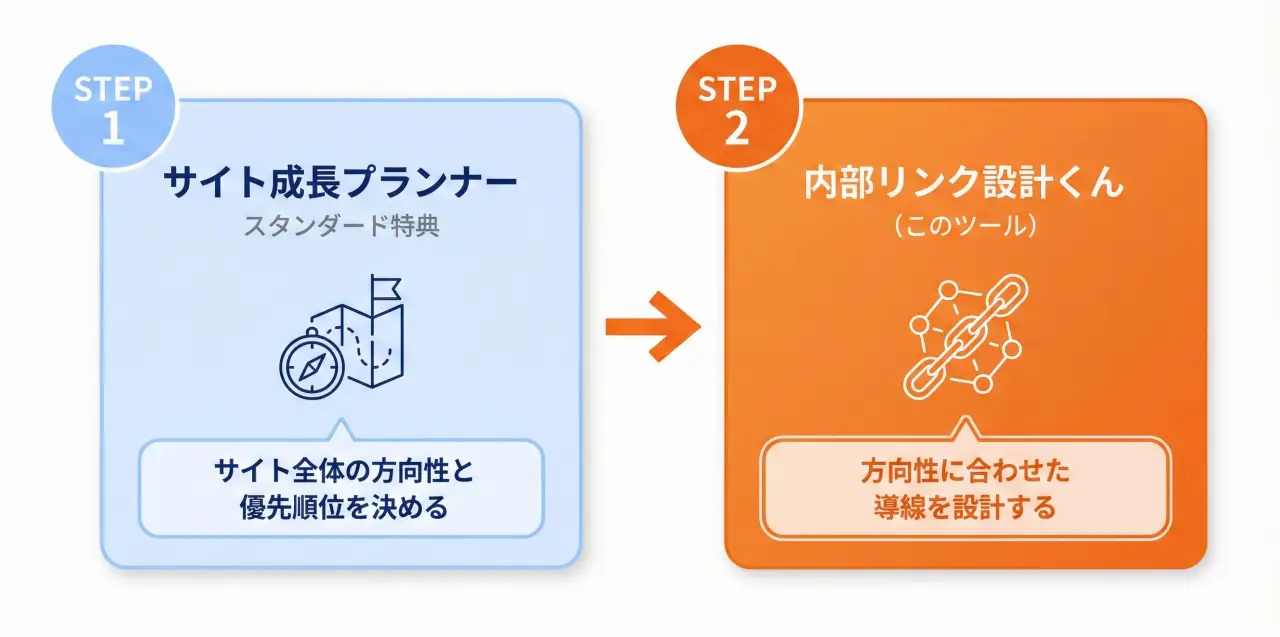 STEP 1

サイト成長プランナー

スタンダード特典

サイト全体の方向性と優先順位を決める

STEP 2

内部リンク設計くん

（このツール）

方向性に合わせた導線を設計する